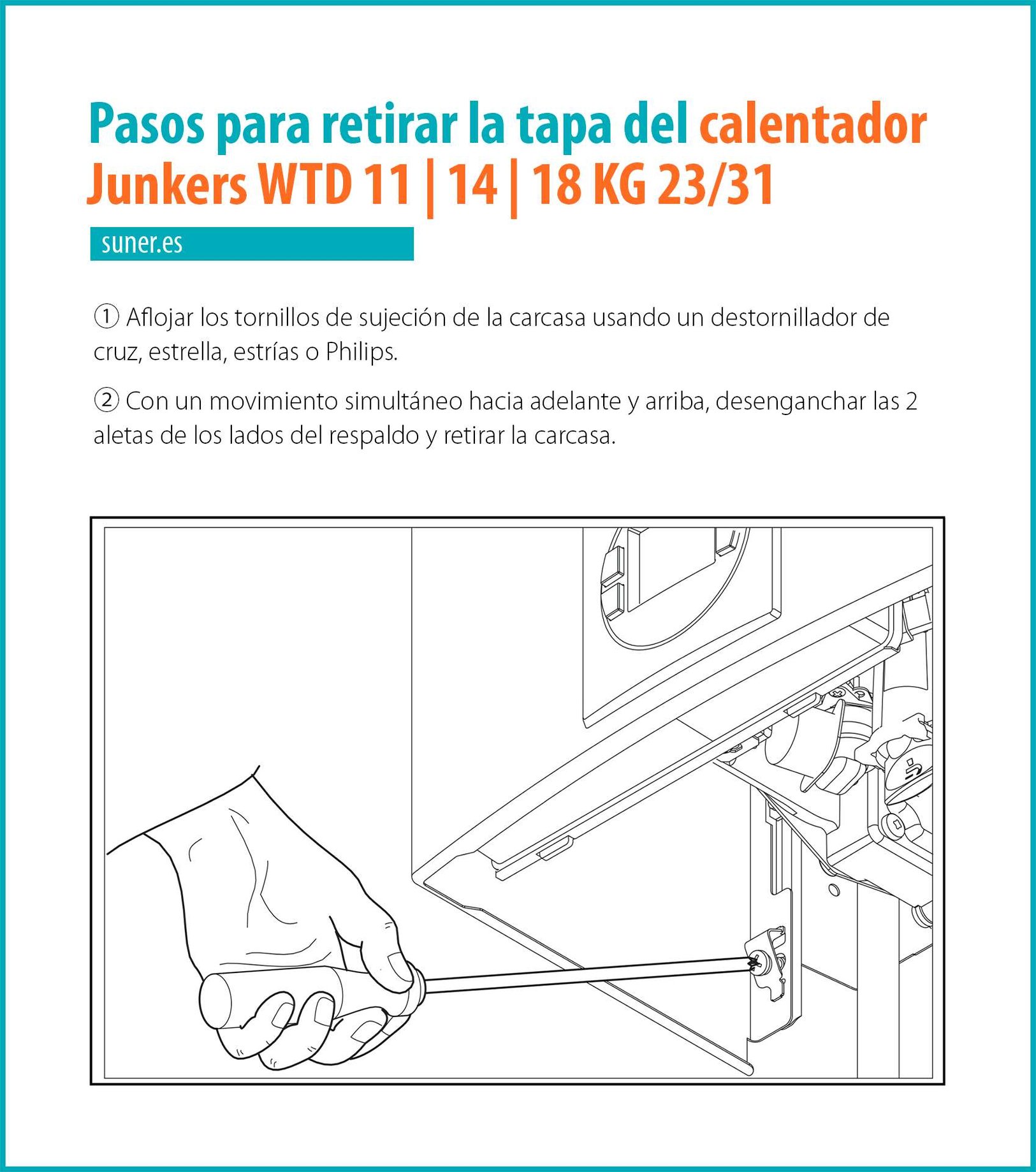 Pasos para retirar la tapa del calentador Junkers WTD 11 | 14 | 18 KG 23/31

suner.es

① Aflojar los tornillos de sujeción de la carcasa usando un destornillador de cruz, estrella, estrías o Philips.

② Con un movimiento simultáneo hacia adelante y arriba, desenganchar las 2 aletas de los lados del respaldo y retirar la carcasa.