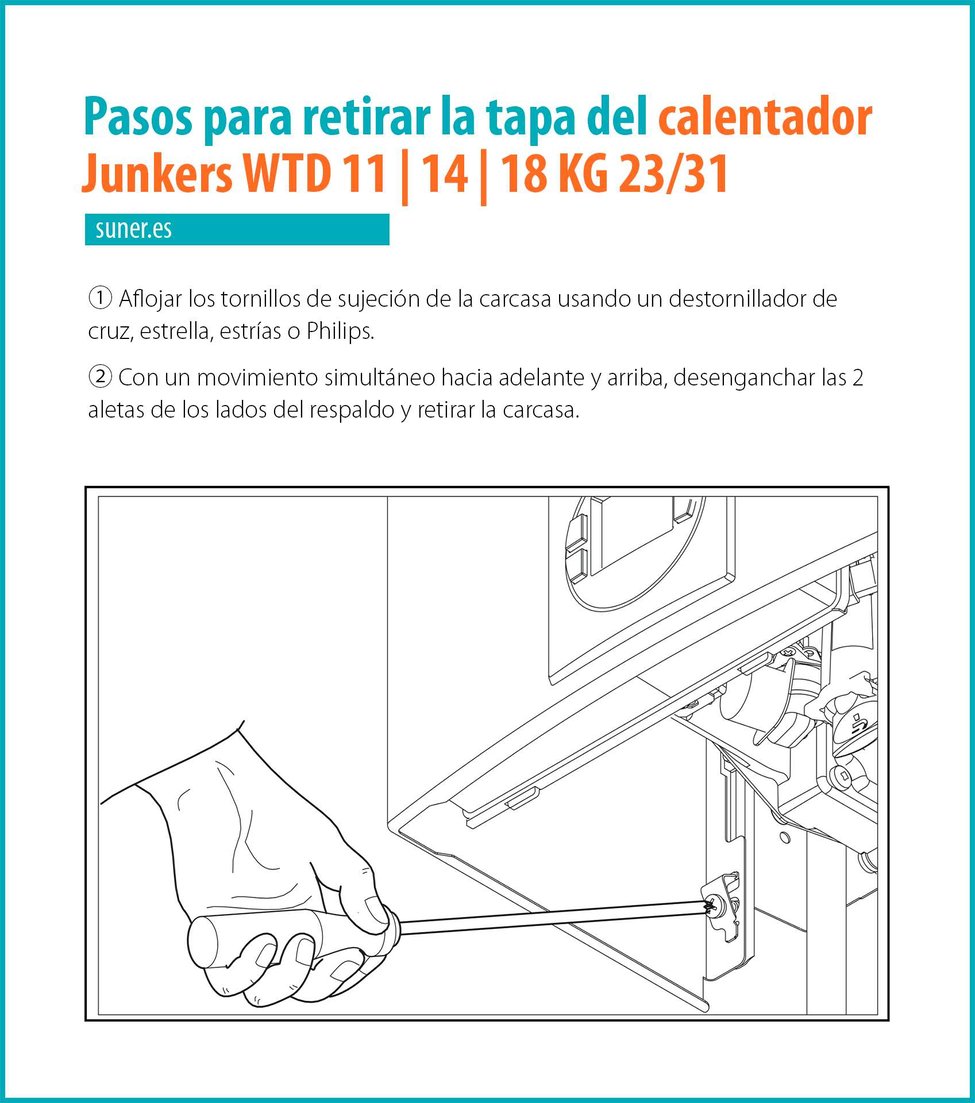 Pasos para retirar la tapa del calentador Junkers WTD 11 | 14 | 18 KG 23/31

suner.es

① Aflojar los tornillos de sujeción de la carcasa usando un destornillador de cruz, estrella, estrías o Philips.

② Con un movimiento simultáneo hacia adelante y arriba, desenganchar las 2 aletas de los lados del respaldo y retirar la carcasa.